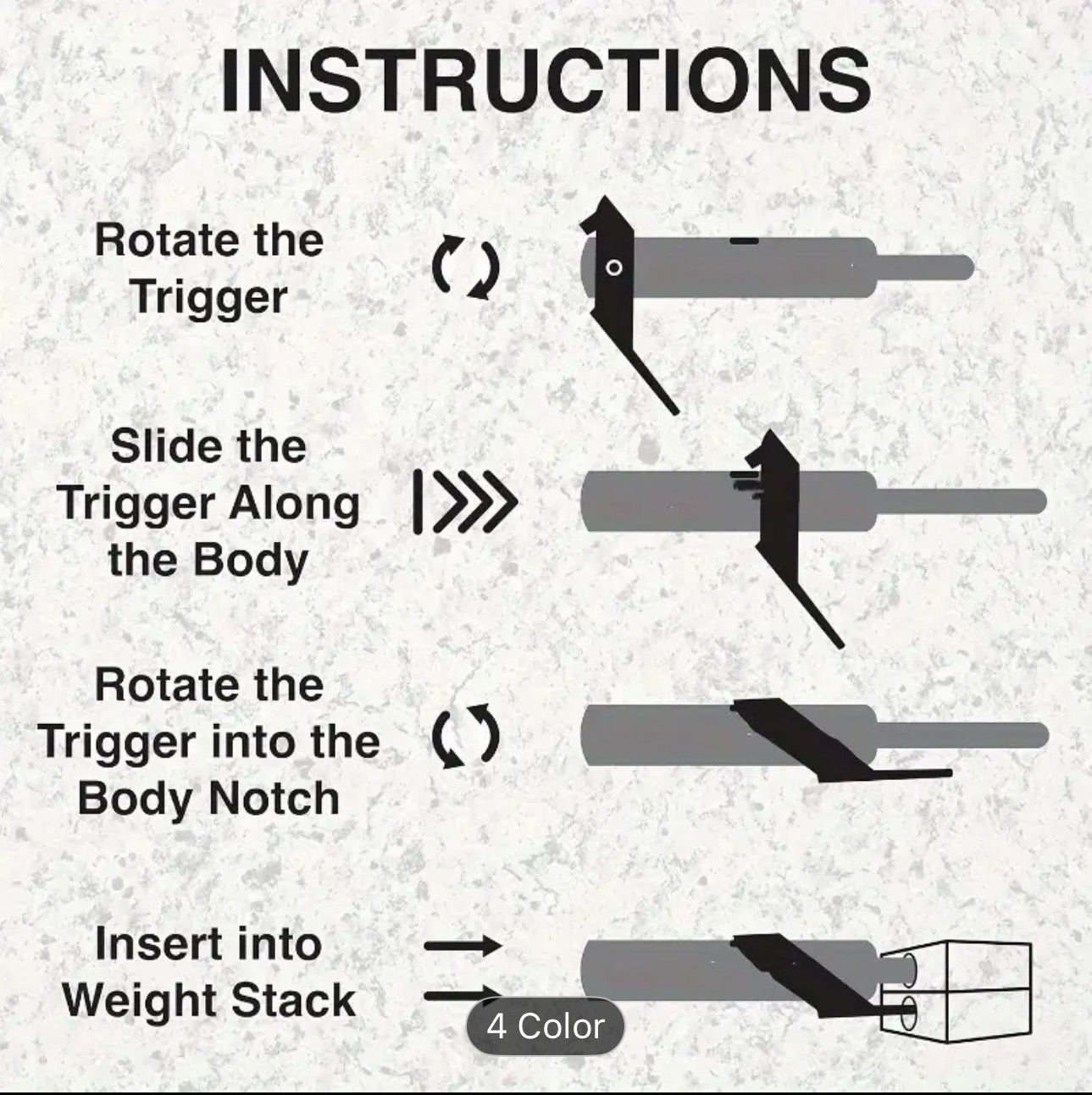 INSTRUCTIONS

Rotate the Trigger

Slide the Trigger Along the Body

Rotate the Trigger into the Body Notch

Insert into Weight Stack

4 Color