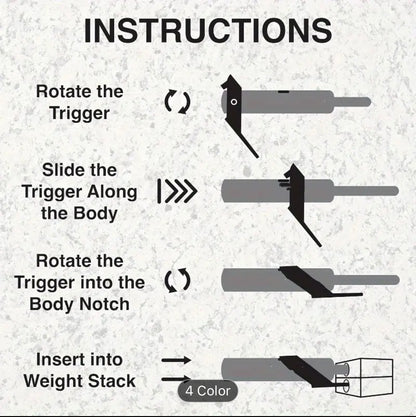 INSTRUCTIONS

Rotate the Trigger

Slide the Trigger Along the Body

Rotate the Trigger into the Body Notch

Insert into Weight Stack

4 Color