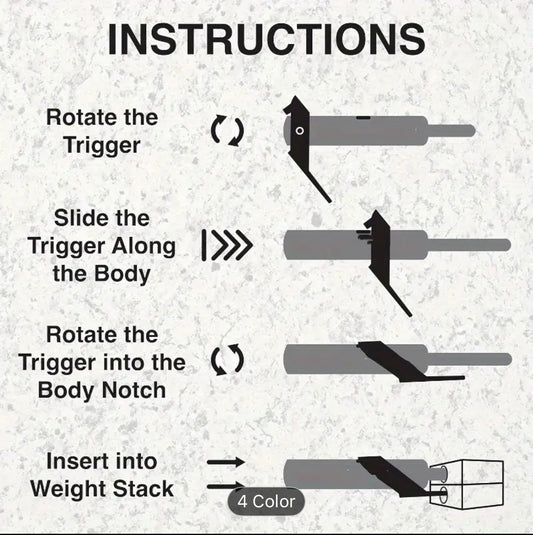 INSTRUCTIONS

Rotate the Trigger

Slide the Trigger Along the Body

Rotate the Trigger into the Body Notch

Insert into Weight Stack

4 Color